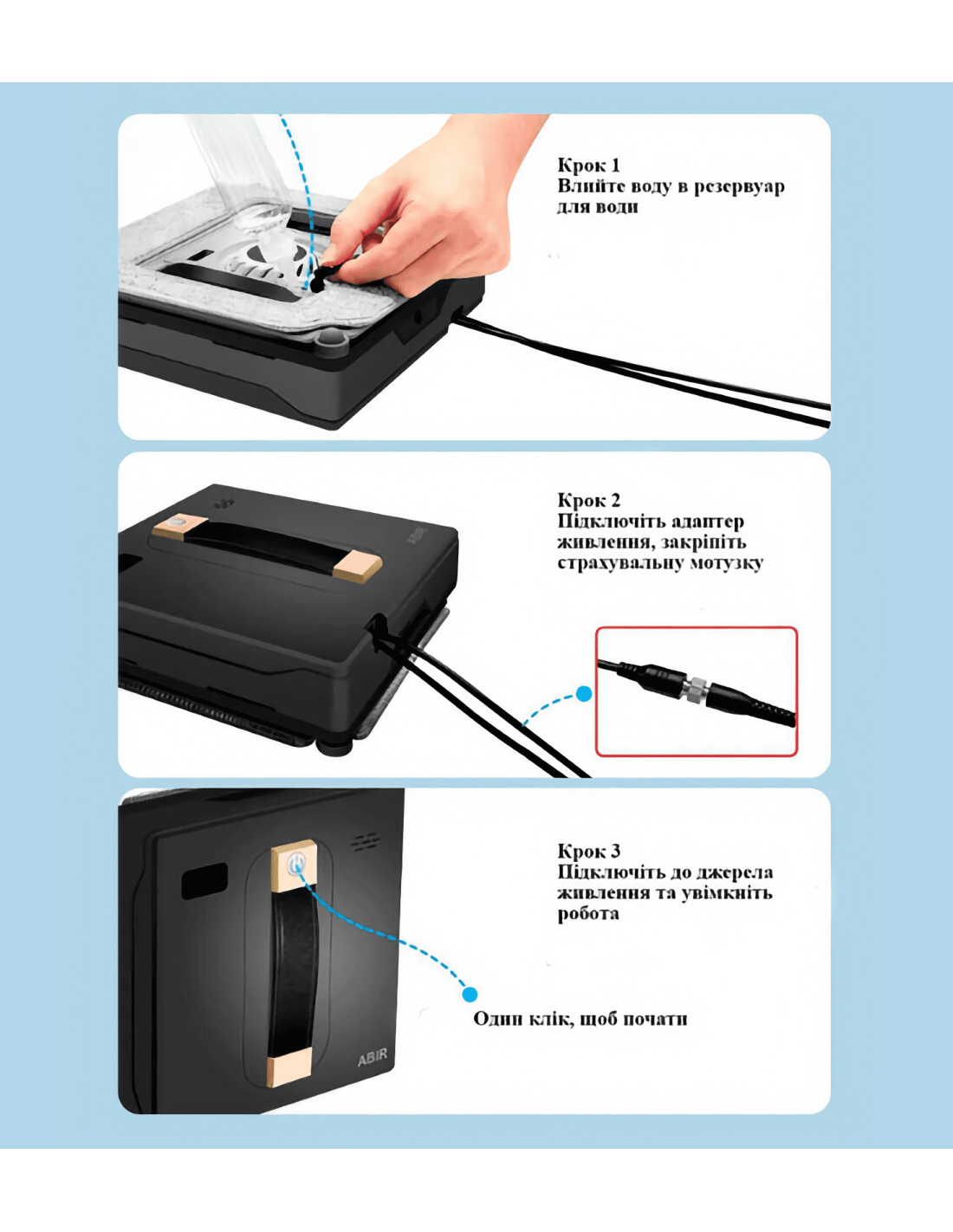 Крок 1
Влийте воду в резервуар для води

Крок 2
Підключіть адаптер живлення, закріпіть страхувальну мотузку

Крок 3
Підключіть до джерела живлення та увімкніть робота

Один клік, щоб почати

ABIR